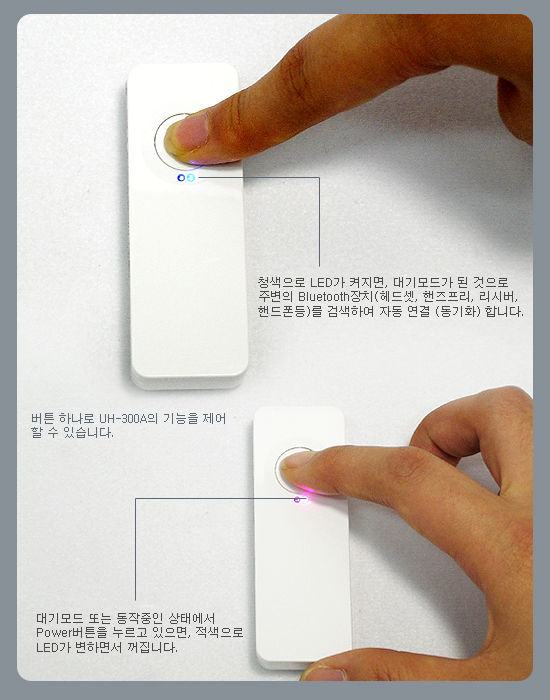 청색으로 LED가 켜지면, 대기모드가 된 것으로 주변의 Bluetooth장치(헤드셋, 핸즈프리, 리시버, 핸드폰등)를 검색하여 자동 연결 (동기화) 합니다.

버튼 하나로 UH-300A의 기능을 제어 할 수 있습니다.

대기모드 또는 동작중인 상태에서 Power버튼을 누르고 있으면, 적색으로 LED가 변하면서 꺼집니다.